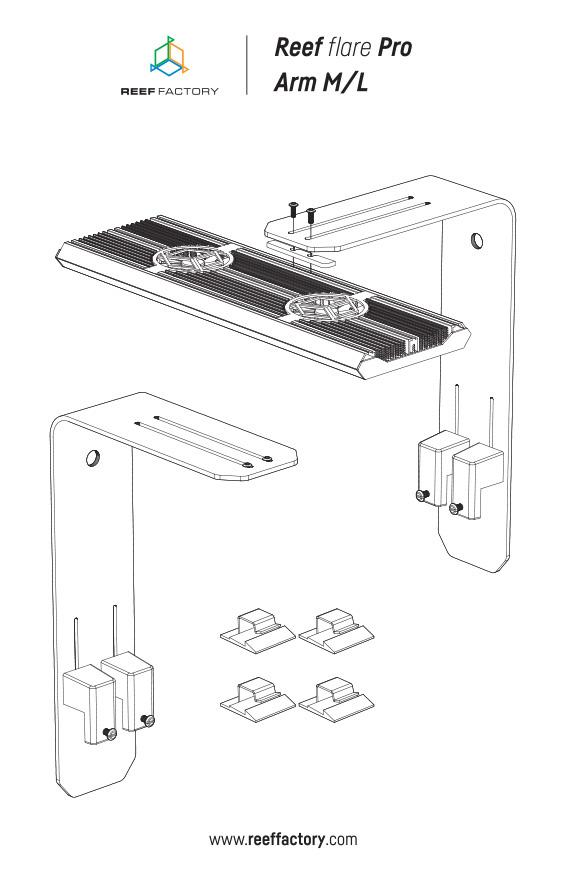 REEF FACTORY

Reef flare Pro
Arm M/L

www.reeffactory.com